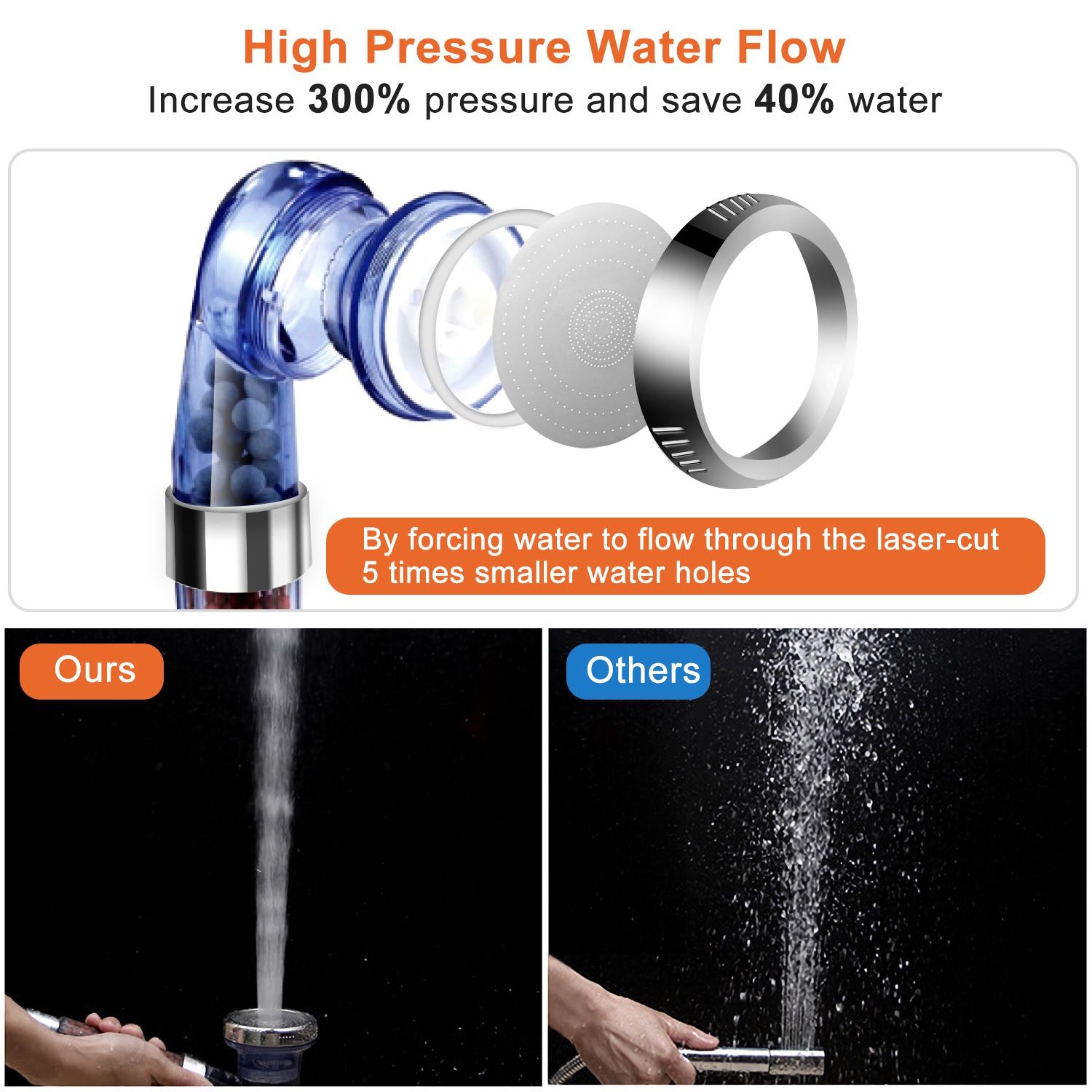 High Pressure Water Flow

Increase 300% pressure and save 40% water

By forcing water to flow through the laser-cut 5 times smaller water holes

Ours

Others