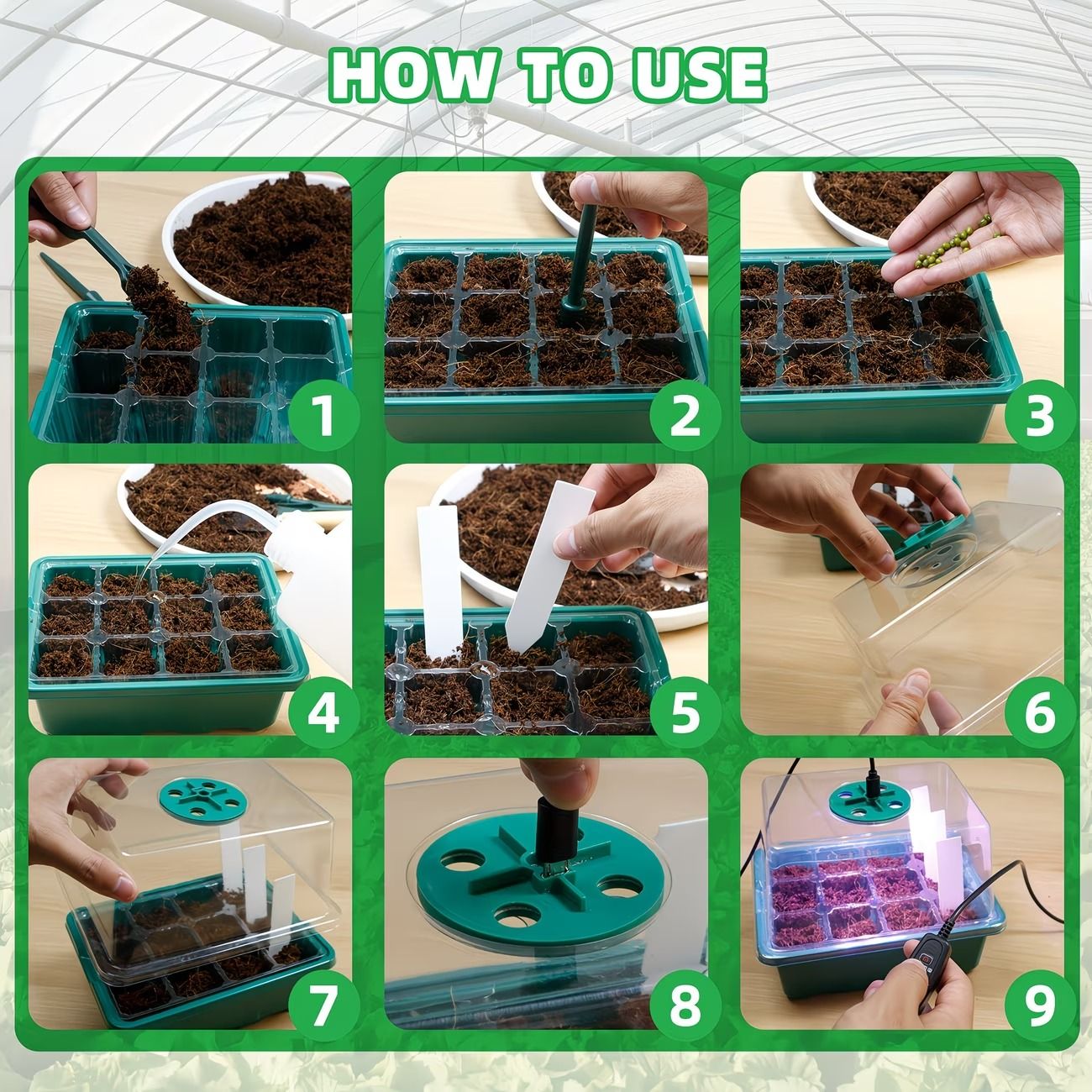 HOW TO USE

1

2

3

4

5

6

7

8

9