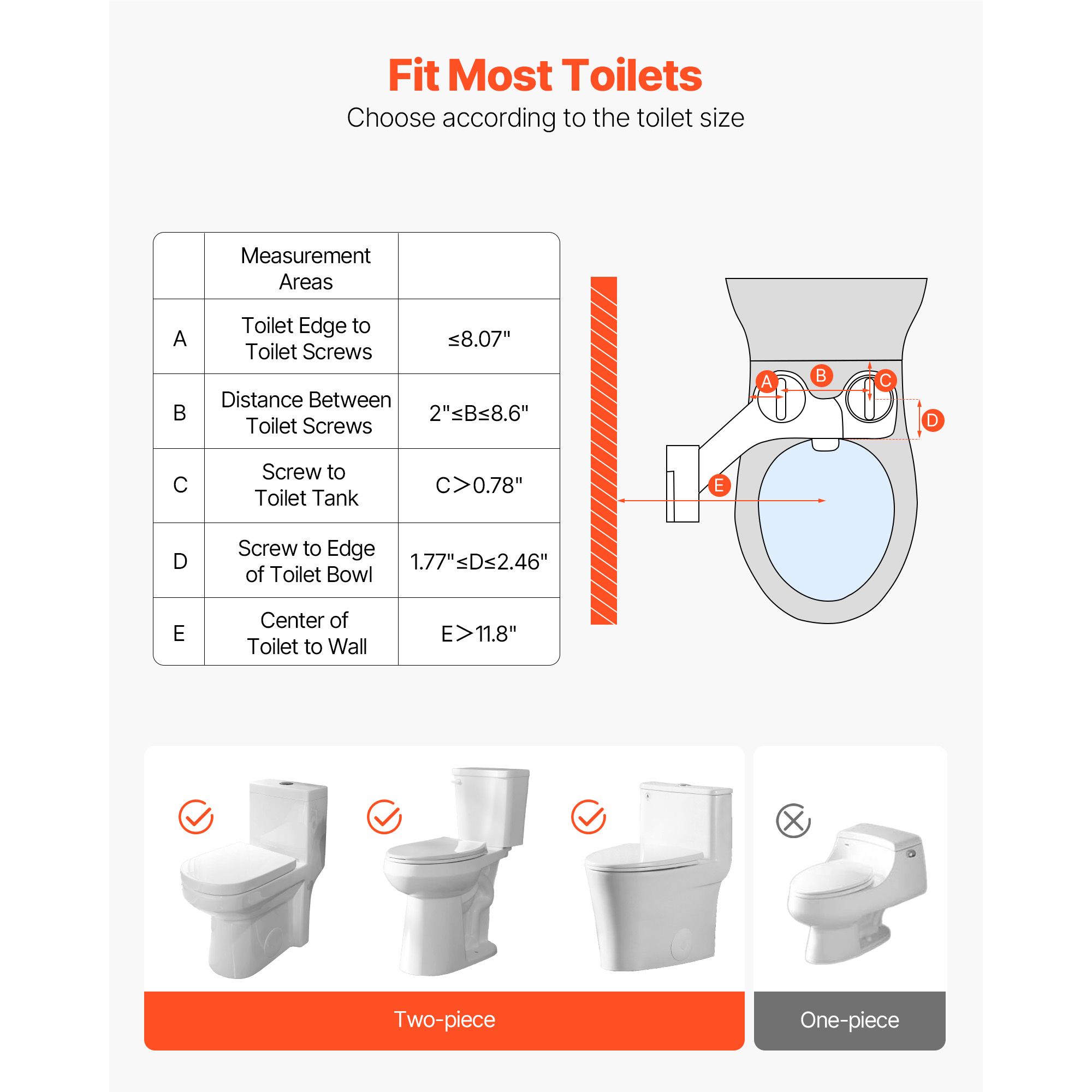 Fit Most Toilets

Choose according to the toilet size

| | Measurement Areas | |
|---|---|---|
| A | Toilet Edge to Toilet Screws | ≤8.07" |
| B | Distance Between Toilet Screws | 2"≤B≤8.6" |
| C | Screw to Toilet Tank | C>0.78" |
| D | Screw to Edge of Toilet Bowl | 1.77"≤D≤2.46" |
| E | Center of Toilet to Wall | E>11.8" |

A B C D E

Two-piece

One-piece