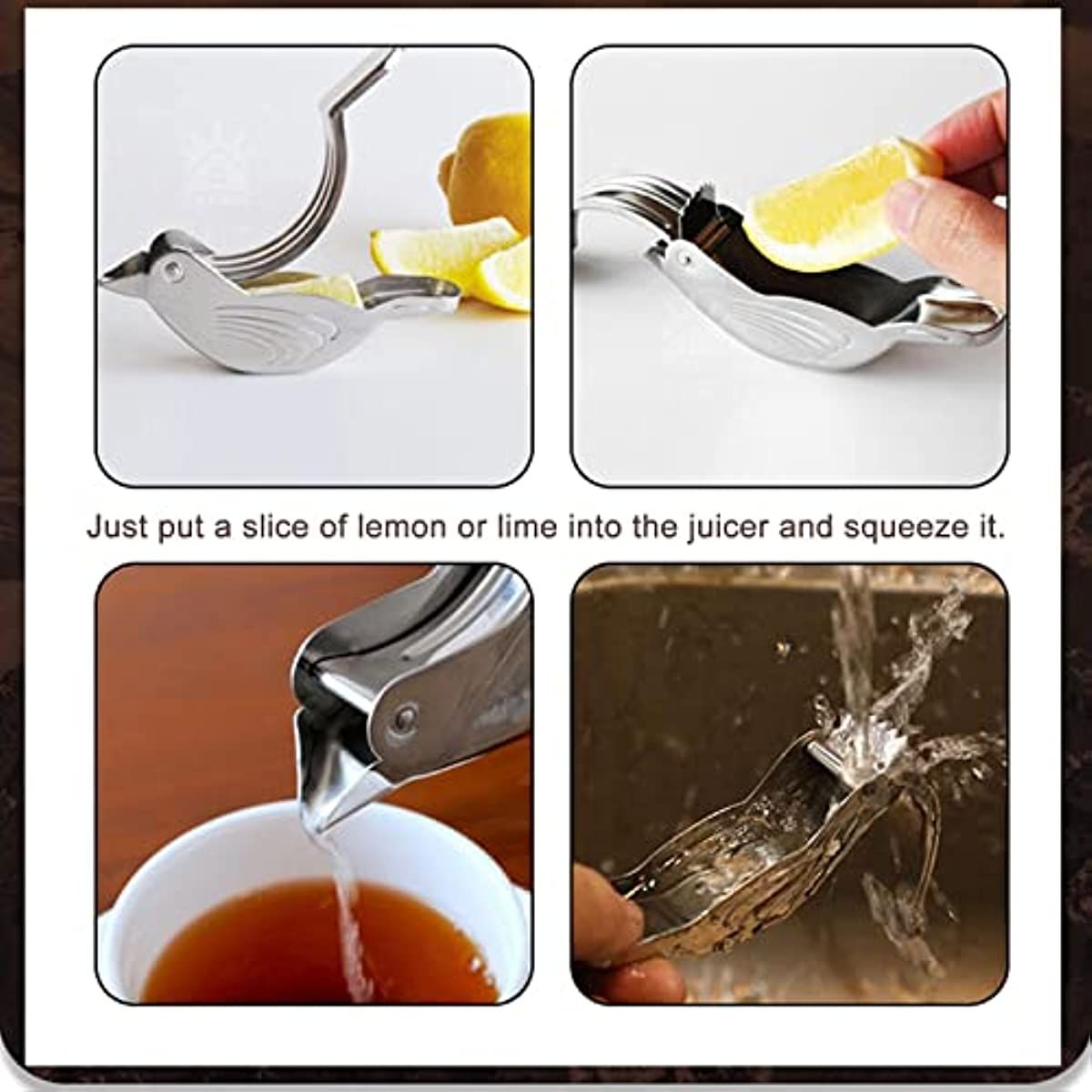 Just put a slice of lemon or lime into the juicer and squeeze it.