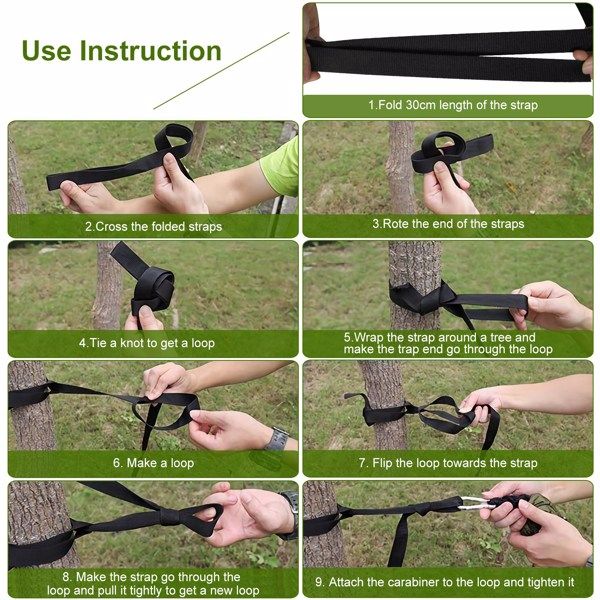 Use Instruction

1.Fold 30cm length of the strap

2.Cross the folded straps

3.Rote the end of the straps

4.Tie a knot to get a loop

5.Wrap the strap around a tree and make the trap end go through the loop

6. Make a loop

7. Flip the loop towards the strap

8. Make the strap go through the loop and pull it tightly to get a new loop

9. Attach the carabiner to the loop and tighten it