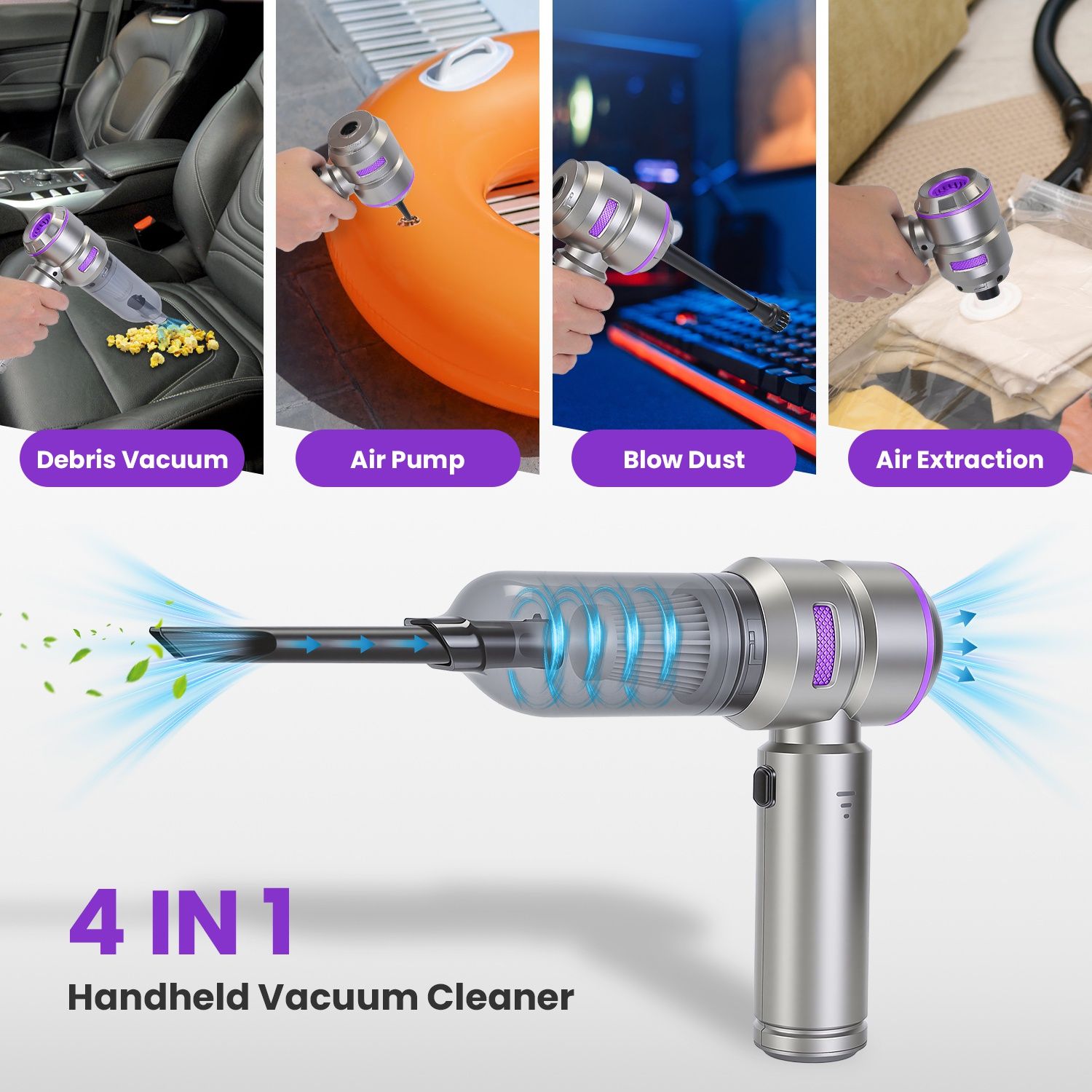 Debris Vacuum

Air Pump

Blow Dust

Air Extraction

4 IN 1

Handheld Vacuum Cleaner