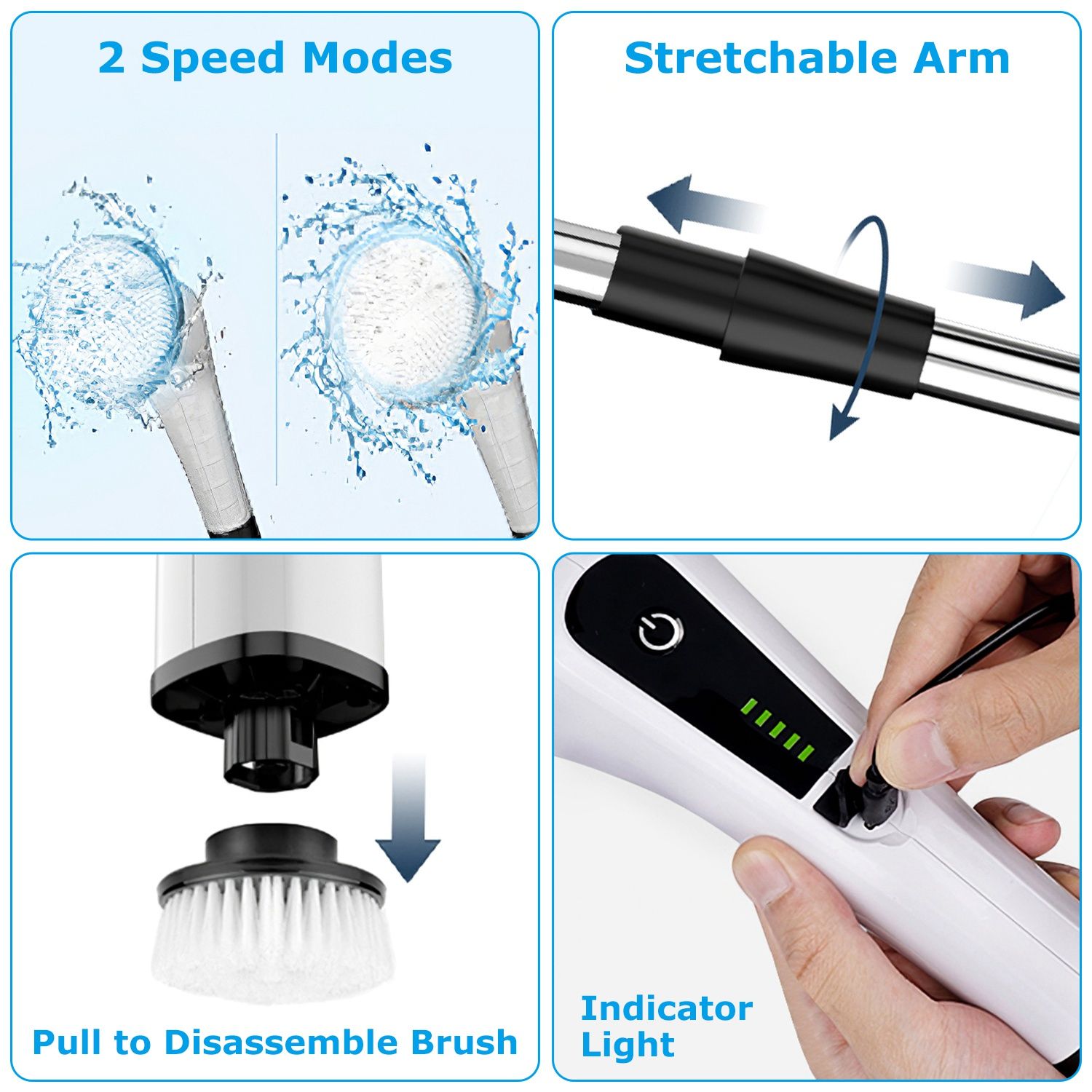 2 Speed Modes

Stretchable Arm

Pull to Disassemble Brush

Indicator Light