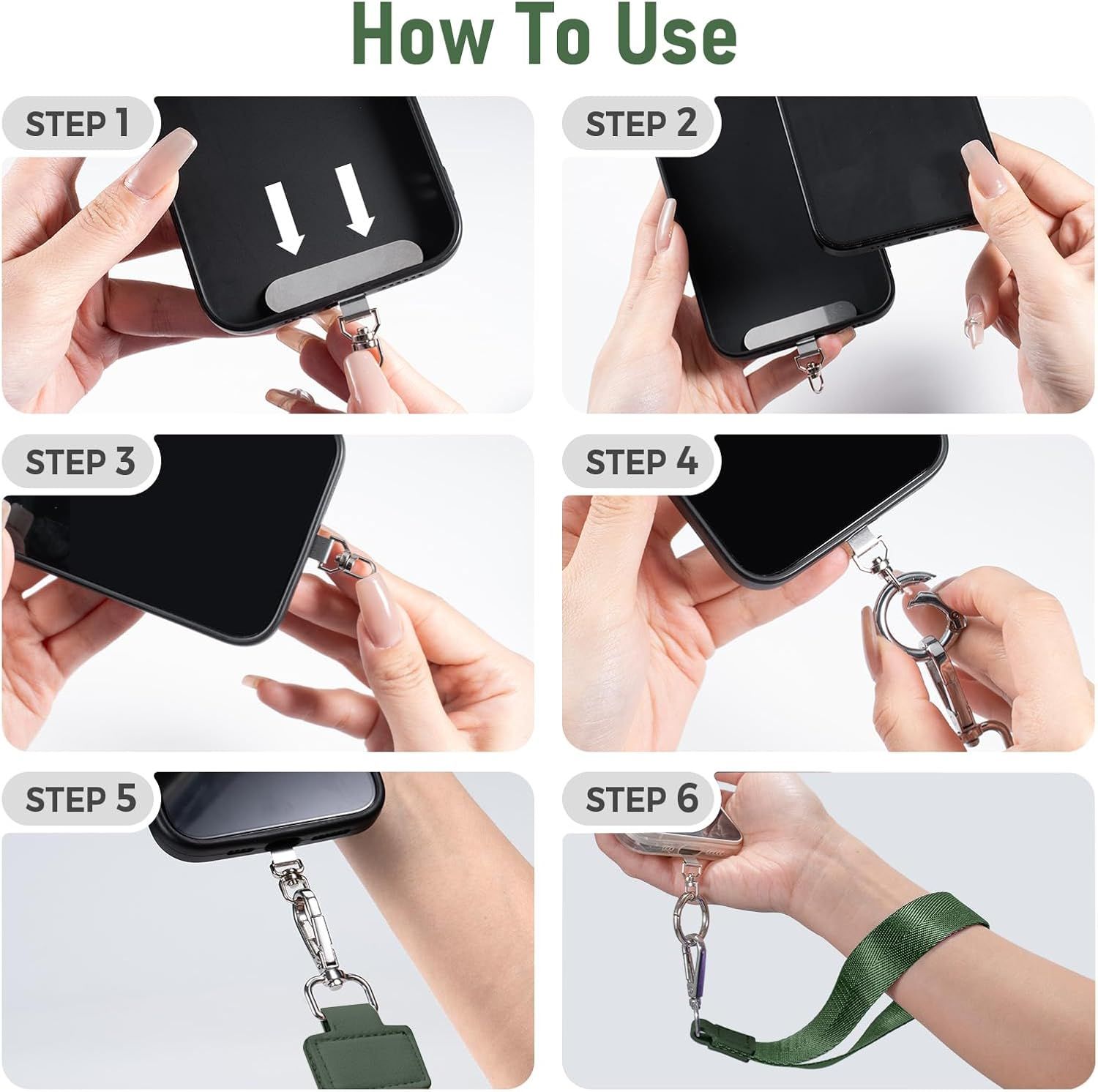 How To Use

STEP 1

STEP 2

STEP 3

STEP 4

STEP 5

STEP 6