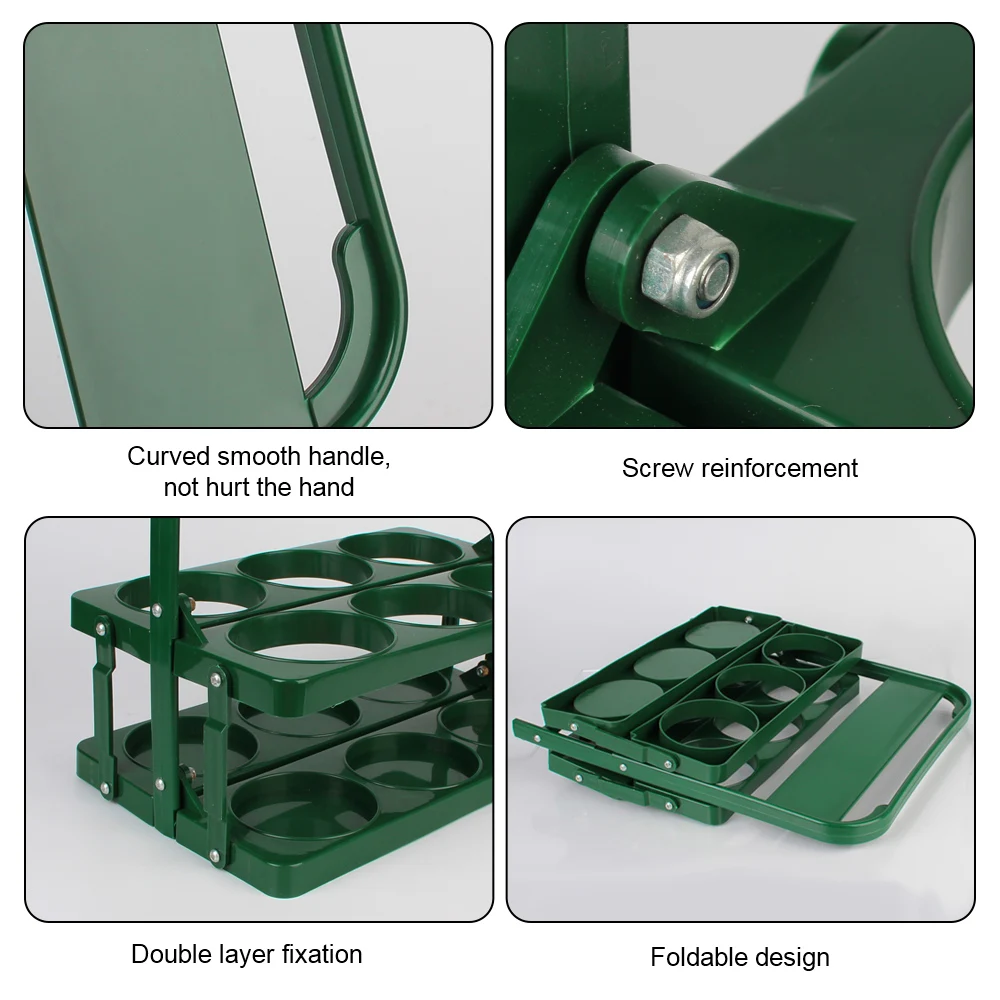 Curved smooth handle, not hurt the hand

Screw reinforcement

Double layer fixation

Foldable design