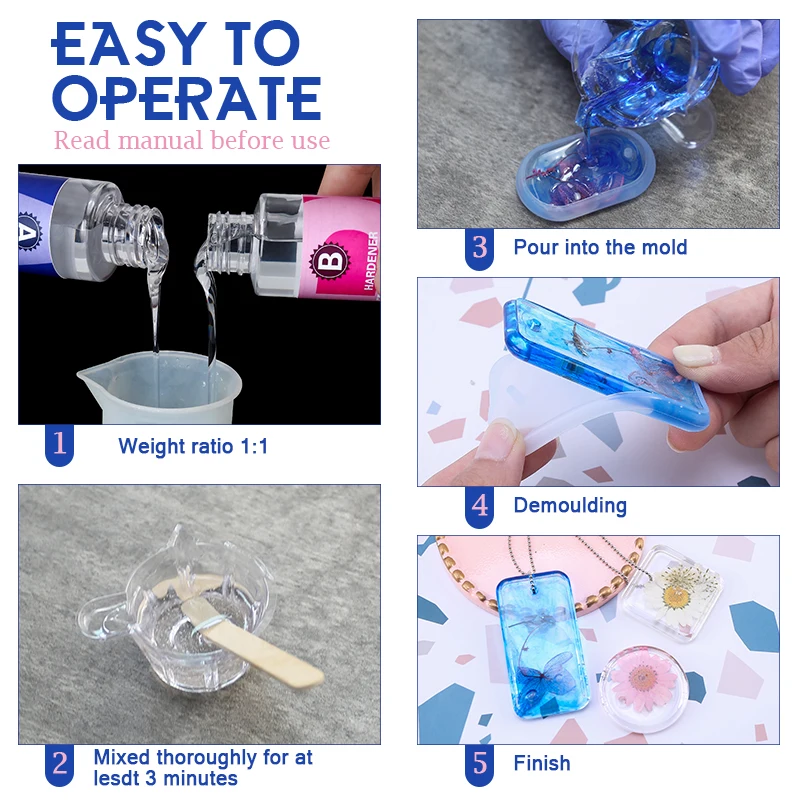 EASY TO OPERATE
Read manual before use

A

B
HARDENER

1 Weight ratio 1:1

2 Mixed thoroughly for at lesdt 3 minutes

3 Pour into the mold

4 Demoulding

5 Finish