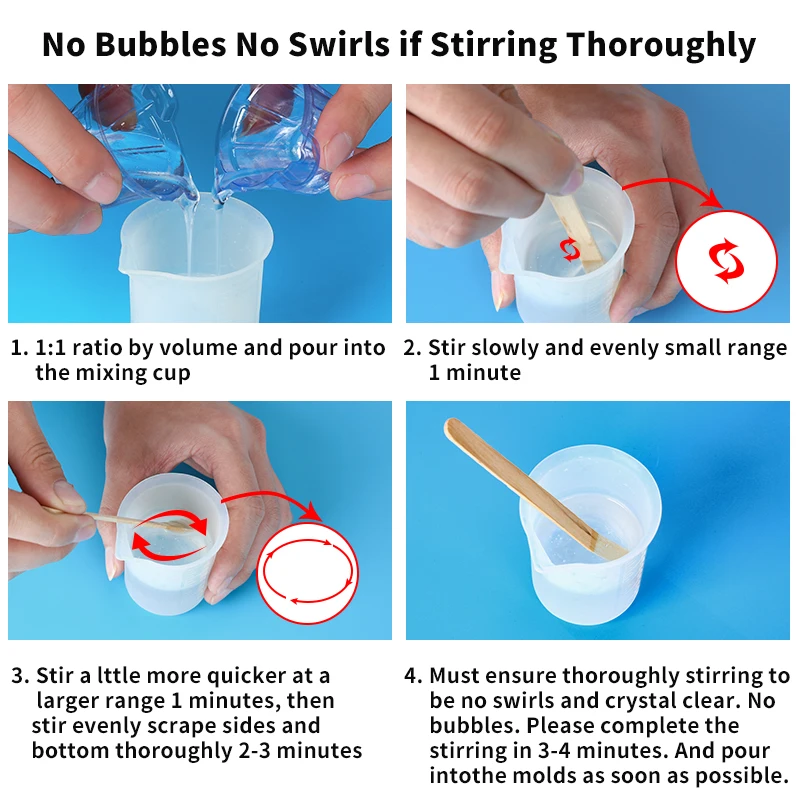 No Bubbles No Swirls if Stirring Thoroughly

1. 1:1 ratio by volume and pour into the mixing cup

2. Stir slowly and evenly small range 1 minute

3. Stir a lttle more quicker at a larger range 1 minutes, then stir evenly scrape sides and bottom thoroughly 2-3 minutes

4. Must ensure thoroughly stirring to be no swirls and crystal clear. No bubbles. Please complete the stirring in 3-4 minutes. And pour intothe molds as soon as possible.