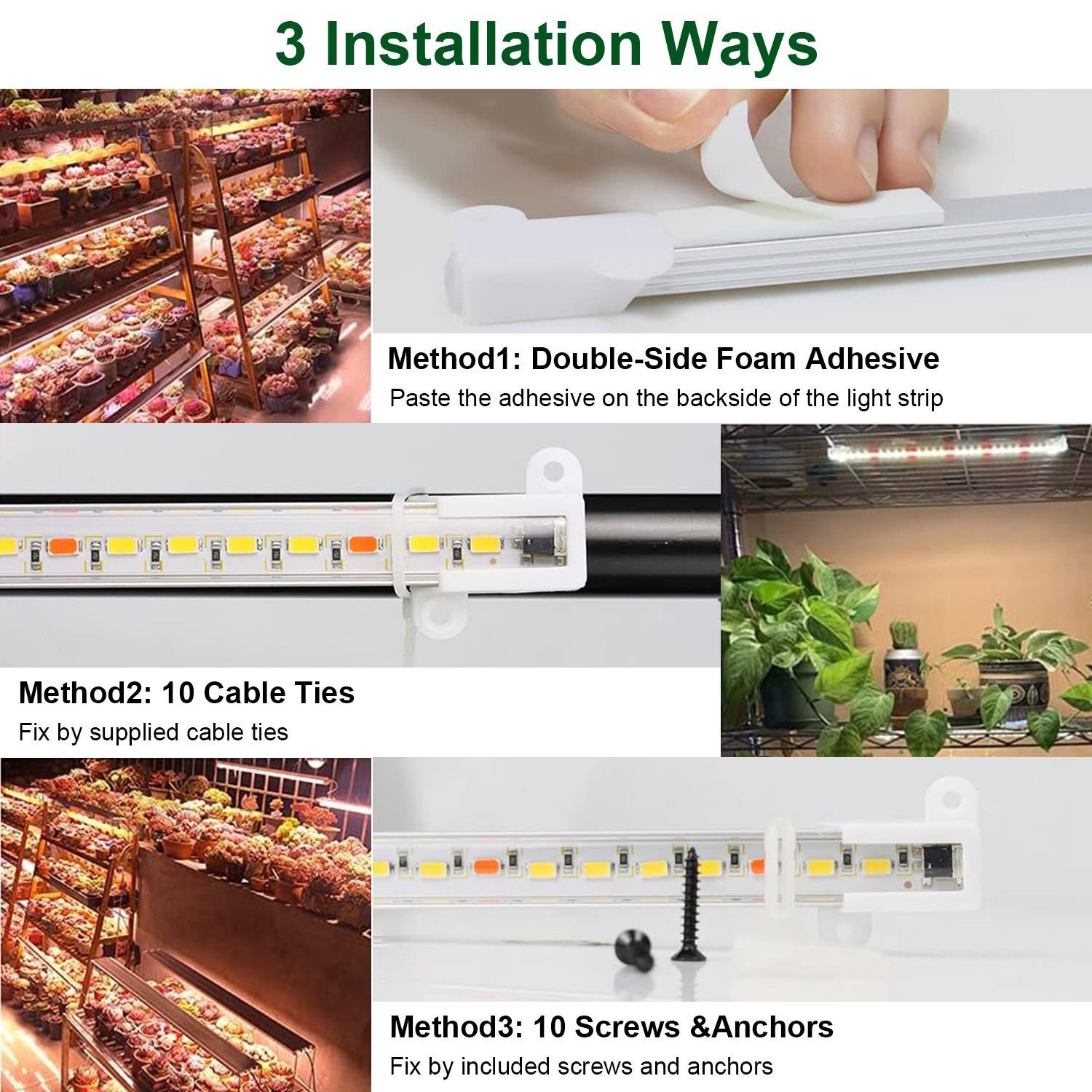 3 Installation Ways

Method1: Double-Side Foam Adhesive

Paste the adhesive on the backside of the light strip

Method2: 10 Cable Ties

Fix by supplied cable ties

Method3: 10 Screws &Anchors

Fix by included screws and anchors