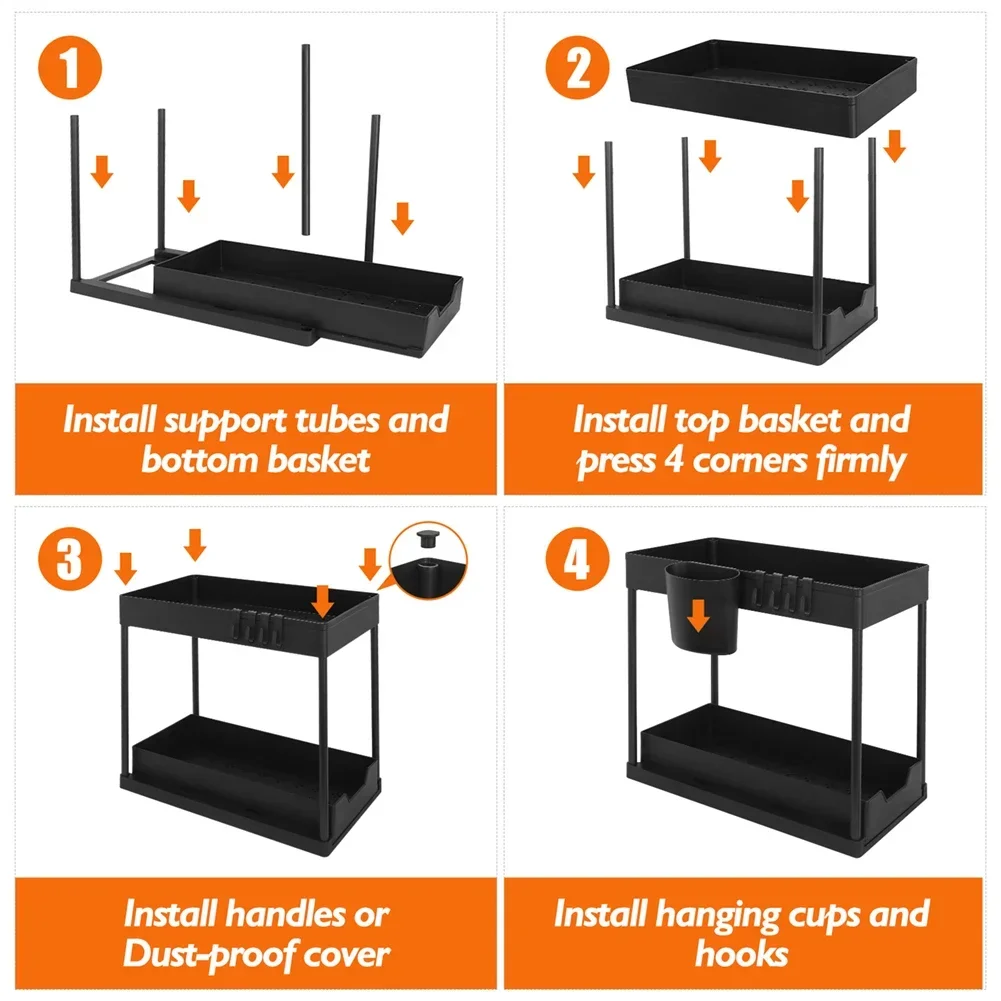 1

Install support tubes and bottom basket

2

Install top basket and press 4 corners firmly

3

Install handles or Dust-proof cover

4

Install hanging cups and hooks