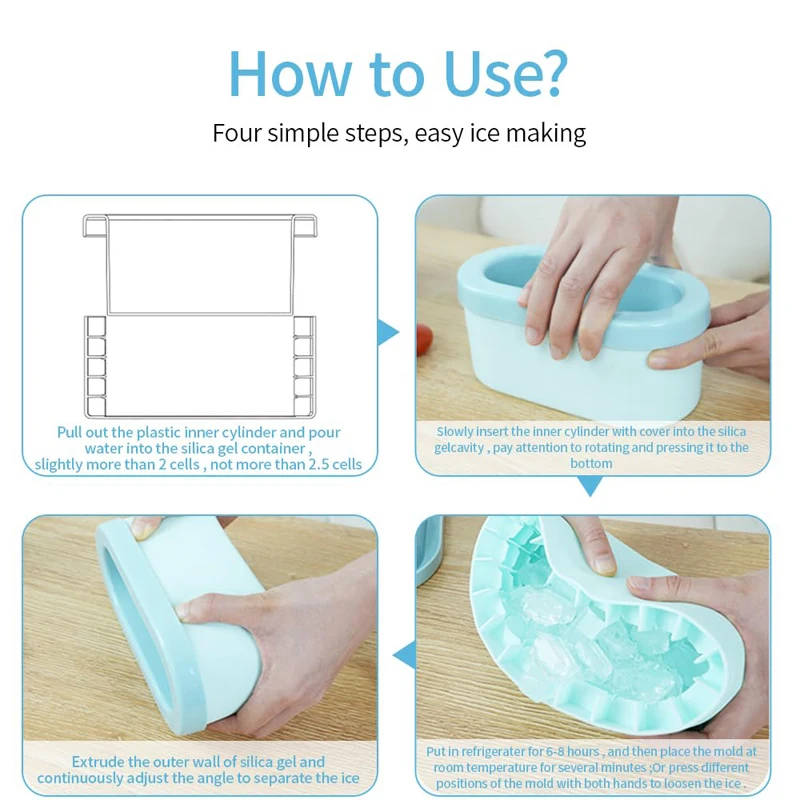 How to Use?

Four simple steps, easy ice making

Pull out the plastic inner cylinder and pour water into the silica gel container , slightly more than 2 cells , not more than 2.5 cells

Slowly insert the inner cylinder with cover into the silica gelcavity , pay attention to rotating and pressing it to the bottom

Put in refrigerater for 6-8 hours , and then place the mold at room temperature for several minutes ;Or press different positions of the mold with both hands to loosen the ice .

Extrude the outer wall of silica gel and continuously adjust the angle to separate the ice