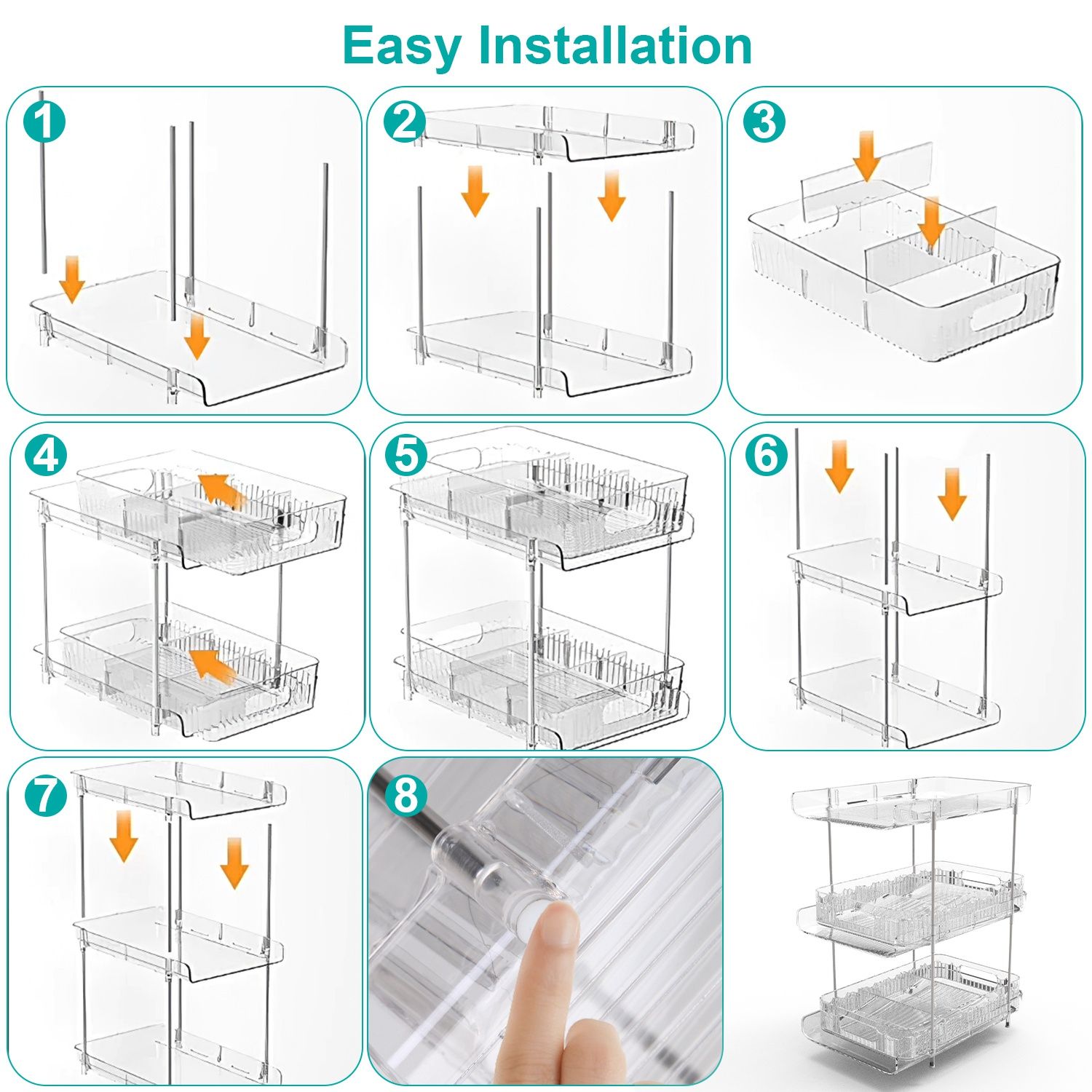 Easy Installation

1

2

3

4

5

6

7

8