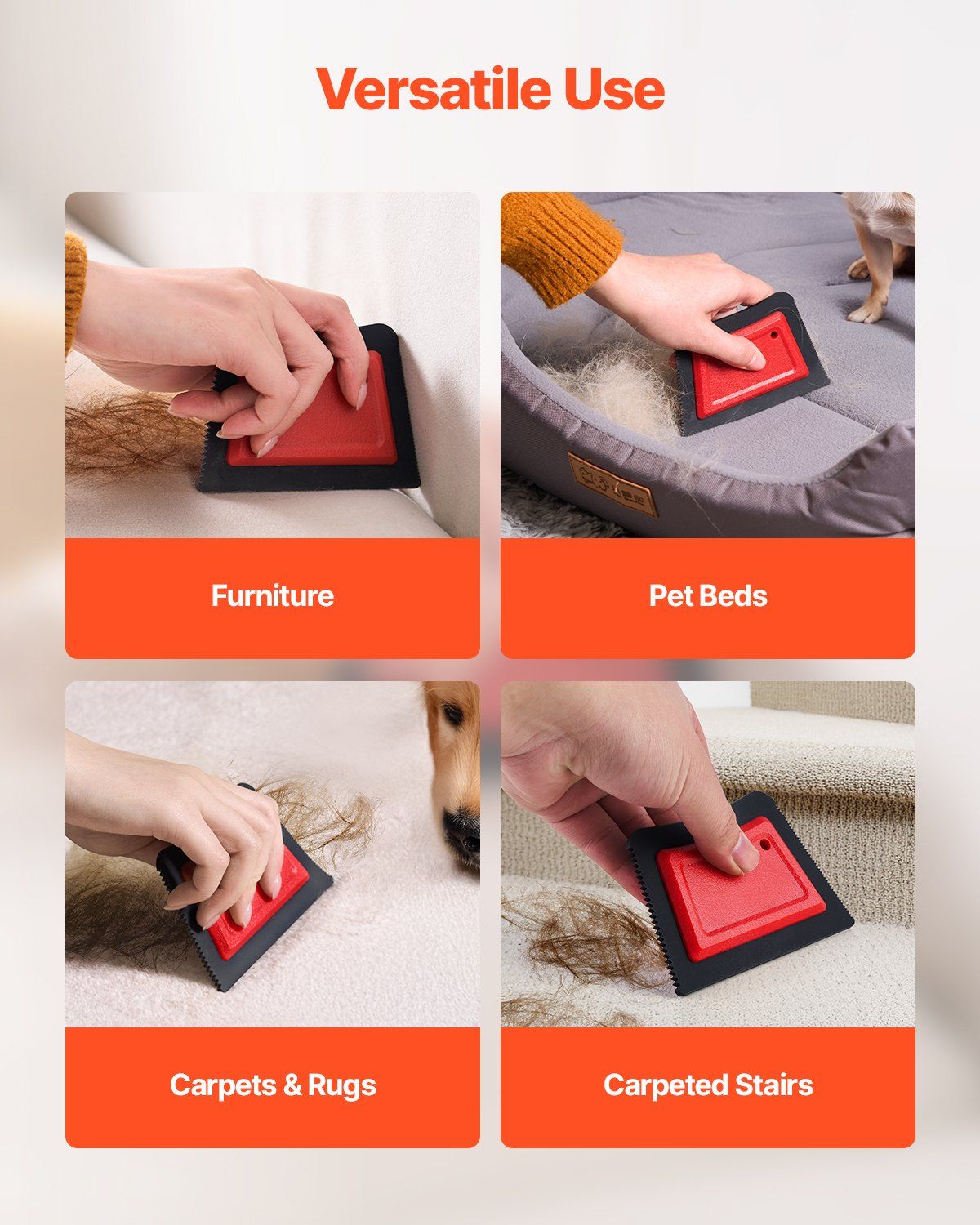 Versatile Use

Furniture

Pet Beds

Carpets & Rugs

Carpeted Stairs