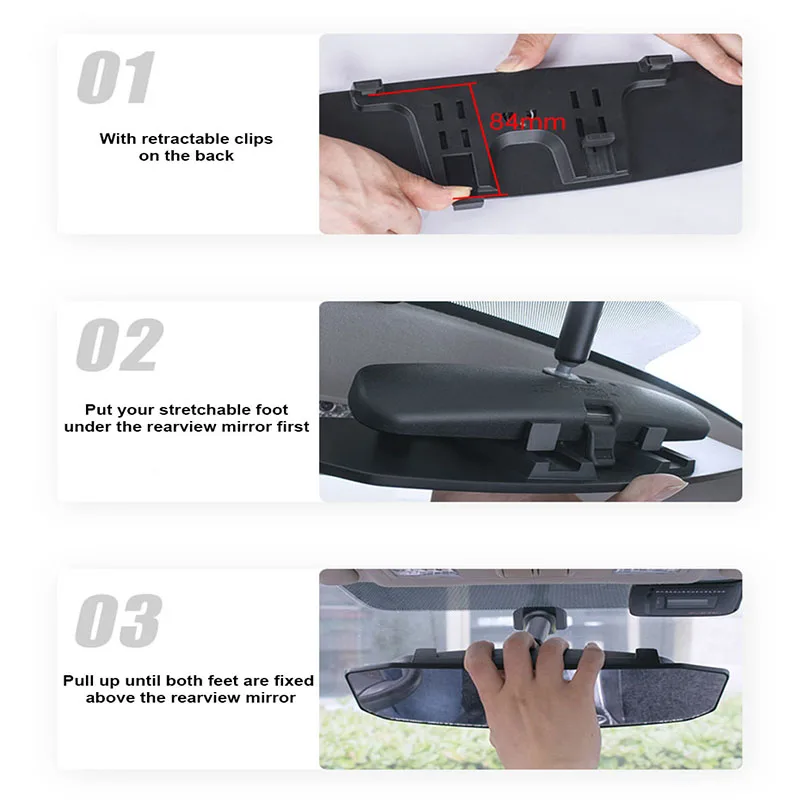 01

With retractable clips on the back

84mm

02

Put your stretchable foot under the rearview mirror first

03

Pull up until both feet are fixed above the rearview mirror